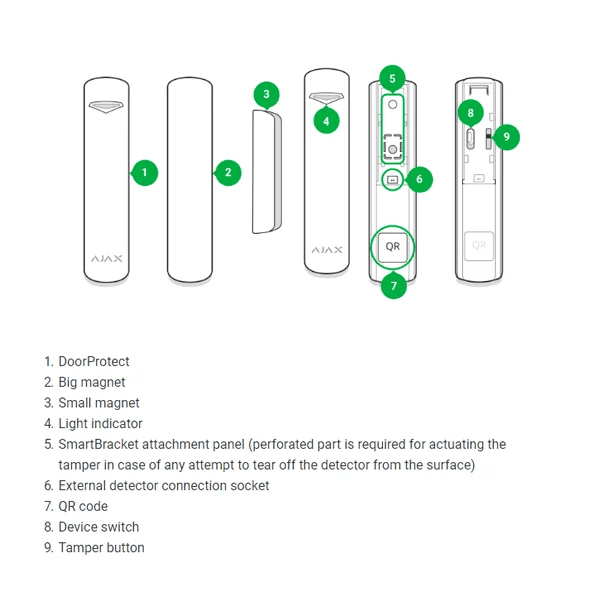 AJAX

1

2

3

4

AJAX

5

6

QR

7

8

9

QR

1. DoorProtect
2. Big magnet
3. Small magnet
4. Light indicator
5. SmartBracket attachment panel (perforated part is required for actuating the tamper in case of any attempt to tear off the detector from the surface)
6. External detector connection socket
7. QR code
8. Device switch
9. Tamper button